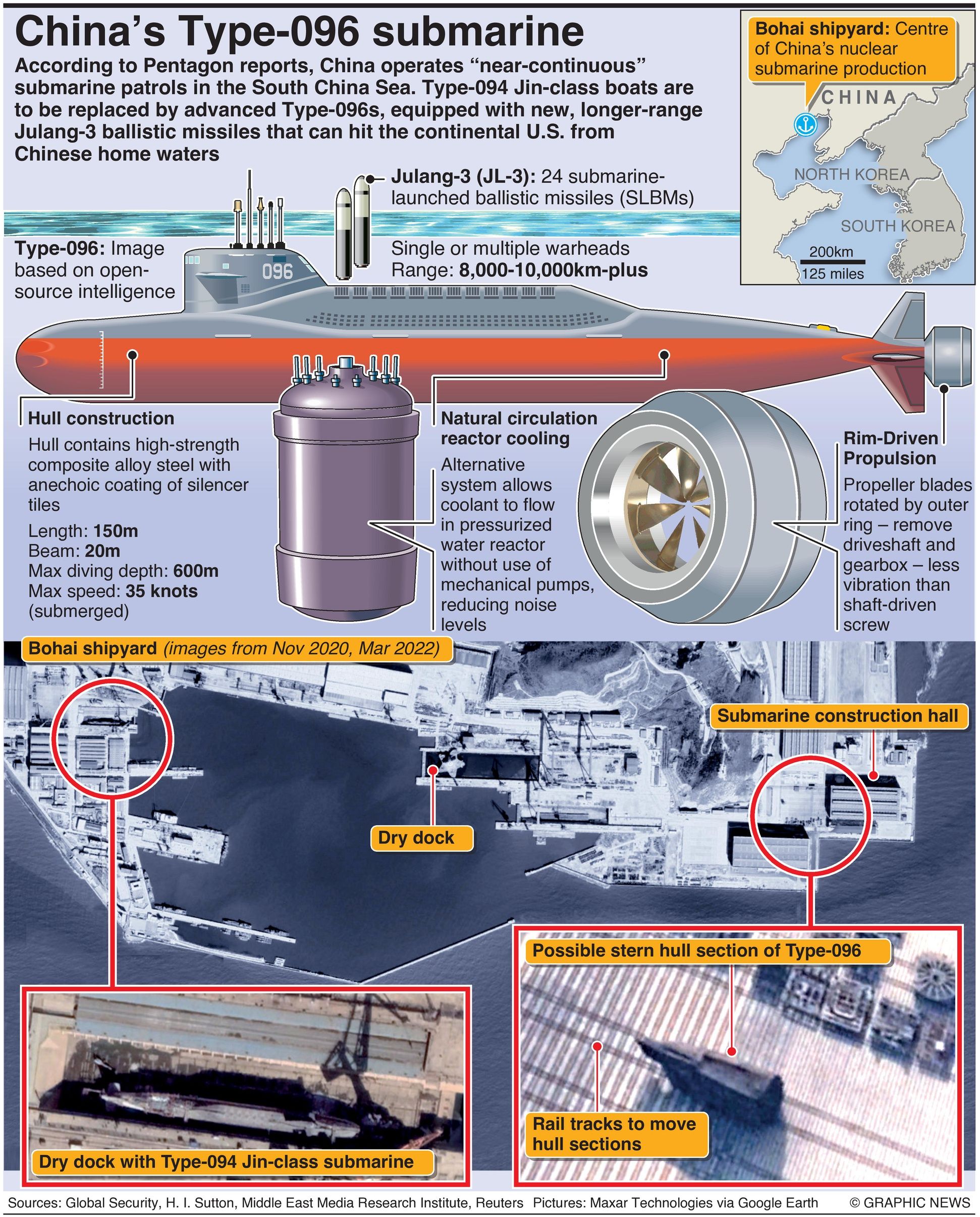 China's Type-096 submarine

According to Pentagon reports, China operates "near-continuous" submarine patrols in the South China Sea. Type-094 Jin-class boats are to be replaced by advanced Type-096s, equipped with new, longer-range Julang-3 ballistic missiles that can hit the continental U.S. from Chinese home waters

Bohai shipyard: Centre of China's nuclear submarine production

CHINA
NORTH KOREA
SOUTH KOREA
200km
125 miles

Julang-3 (JL-3): 24 submarine-launched ballistic missiles (SLBMs)

Single or multiple warheads
Range: 8,000-10,000km-plus

Type-096: Image based on open-source intelligence

096

Hull construction
Hull contains high-strength composite alloy steel with anechoic coating of silencer tiles
Length: 150m
Beam: 20m
Max diving depth: 600m
Max speed: 35 knots (submerged)

Natural circulation reactor cooling
Alternative system allows coolant to flow in pressurized water reactor without use of mechanical pumps, reducing noise levels

Rim-Driven Propulsion
Propeller blades rotated by outer ring – remove driveshaft and gearbox – less vibration than shaft-driven screw

Bohai shipyard (images from Nov 2020, Mar 2022)

Submarine construction hall

Dry dock

Possible stern hull section of Type-096

Rail tracks to move hull sections

Dry dock with Type-094 Jin-class submarine

Sources: Global Security, H. I. Sutton, Middle East Media Research Institute, Reuters Pictures: Maxar Technologies via Google Earth © GRAPHIC NEWS